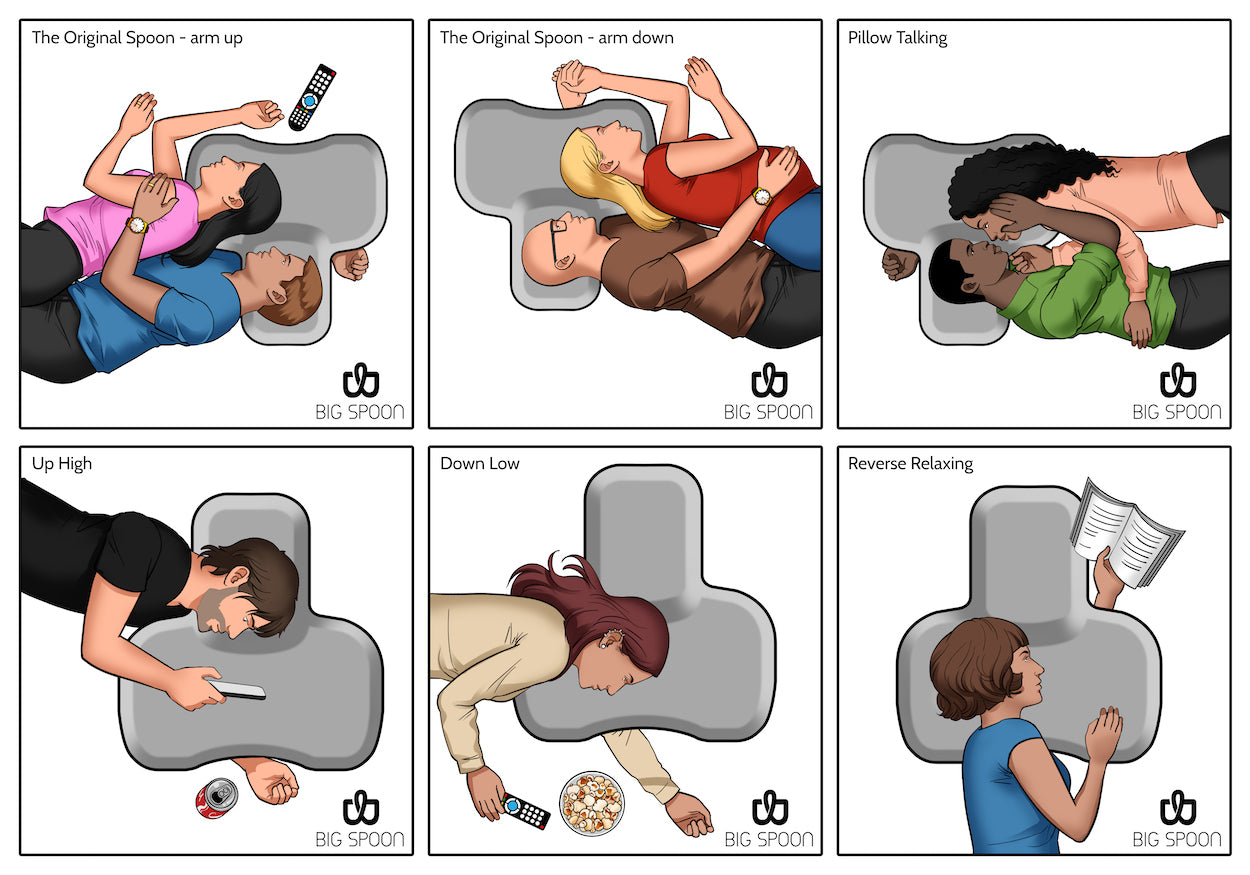 The Original Spoon - arm up

BIG SPOON

The Original Spoon - arm down

BIG SPOON

Pillow Talking

BIG SPOON

Up High

BIG SPOON

Down Low

BIG SPOON

Reverse Relaxing

BIG SPOON