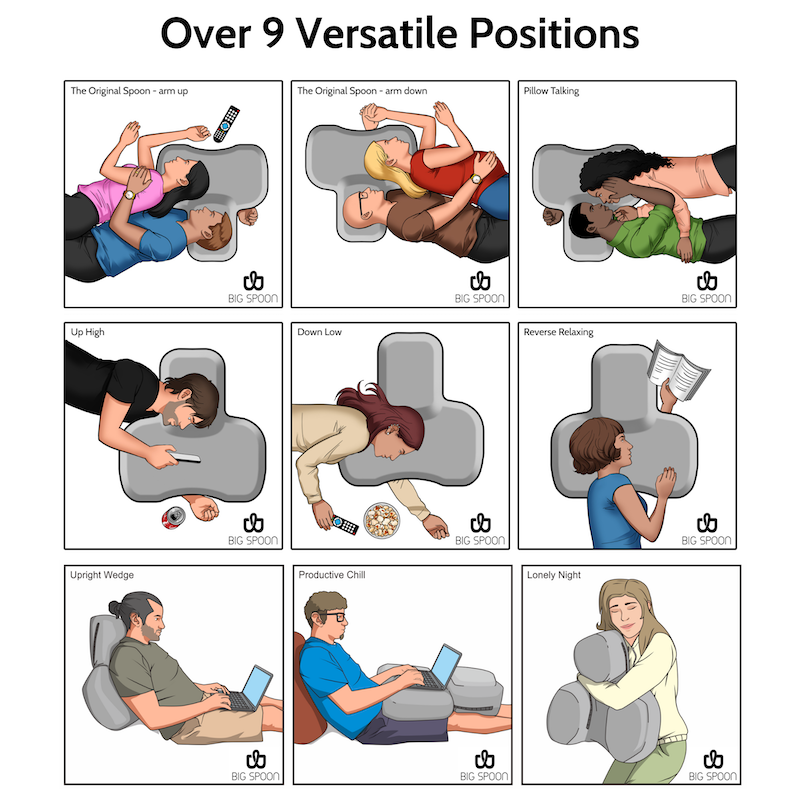 Over 9 Versatile Positions

The Original Spoon - arm up

BIG SPOON

The Original Spoon - arm down

BIG SPOON

Pillow Talking

BIG SPOON

Up High

BIG SPOON

Down Low

BIG SPOON

Reverse Relaxing

BIG SPOON

Upright Wedge

BIG SPOON

Productive Chill

BIG SPOON

Lonely Night

BIG SPOON