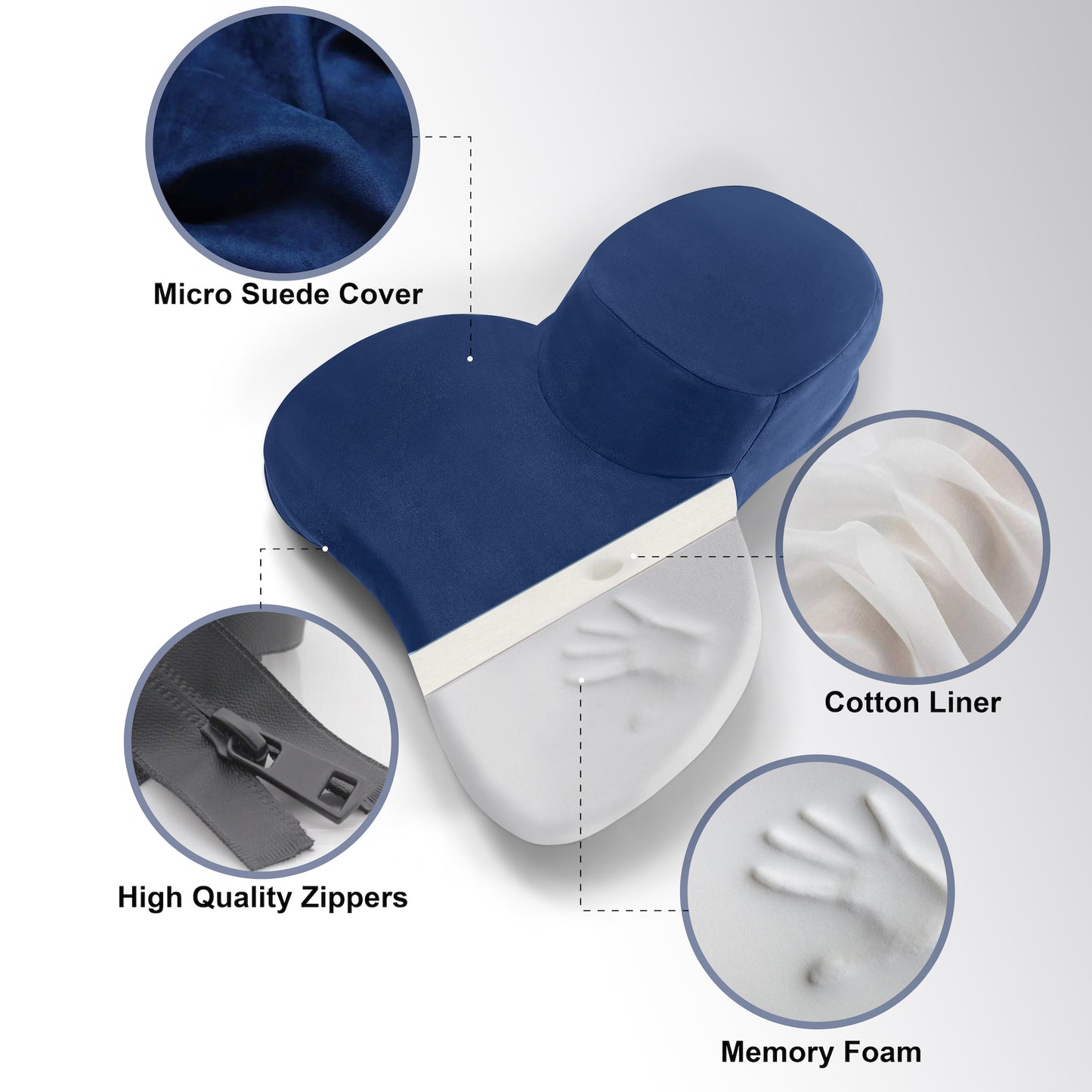 Micro Suede Cover

Cotton Liner

High Quality Zippers

Memory Foam